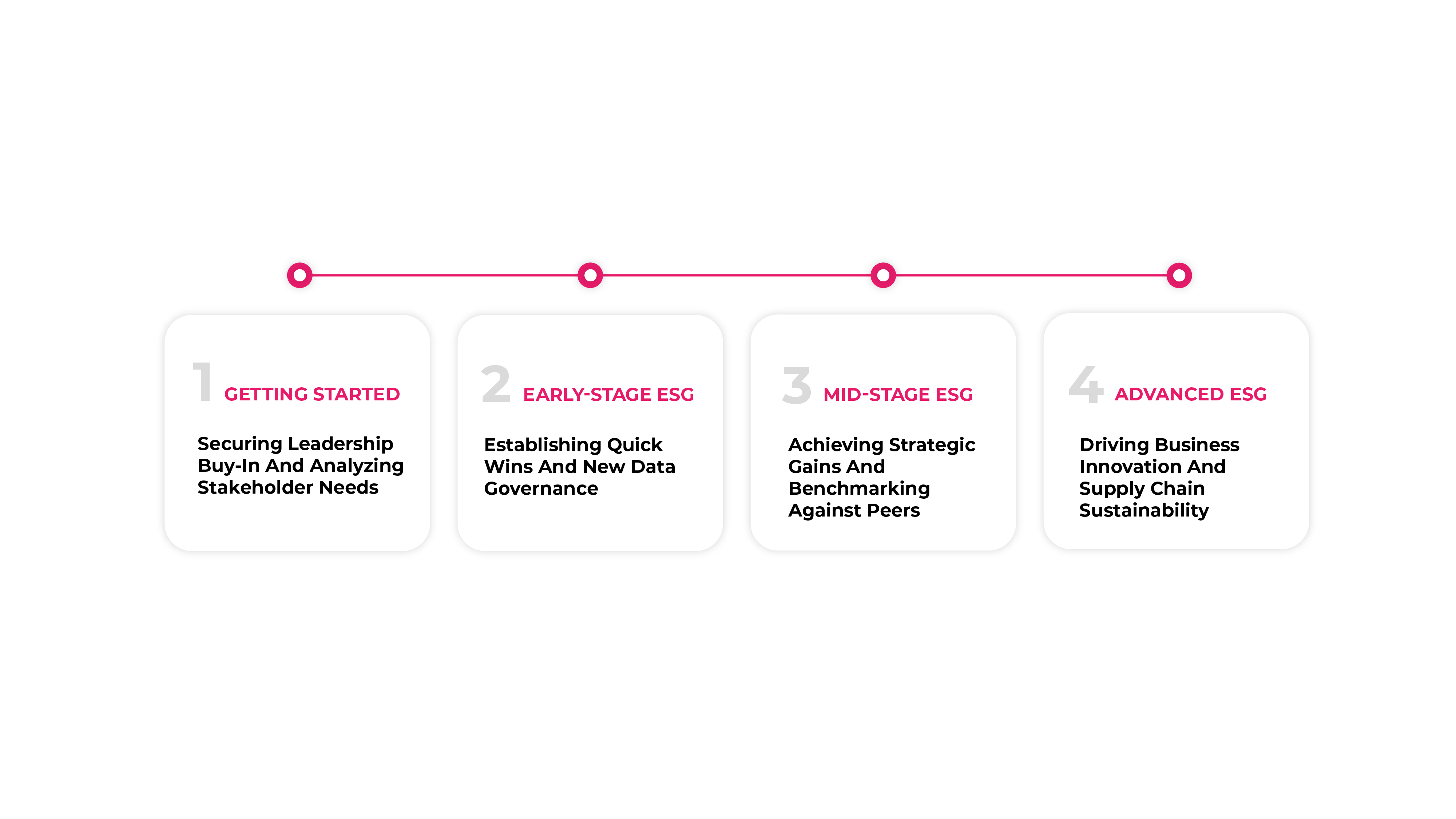 1 GETTING STARTED

Securing Leadership Buy-In And Analyzing Stakeholder Needs

2 EARLY-STAGE ESG

Establishing Quick Wins And New Data Governance

3 MID-STAGE ESG

Achieving Strategic Gains And Benchmarking Against Peers

4 ADVANCED ESG

Driving Business Innovation And Supply Chain Sustainability